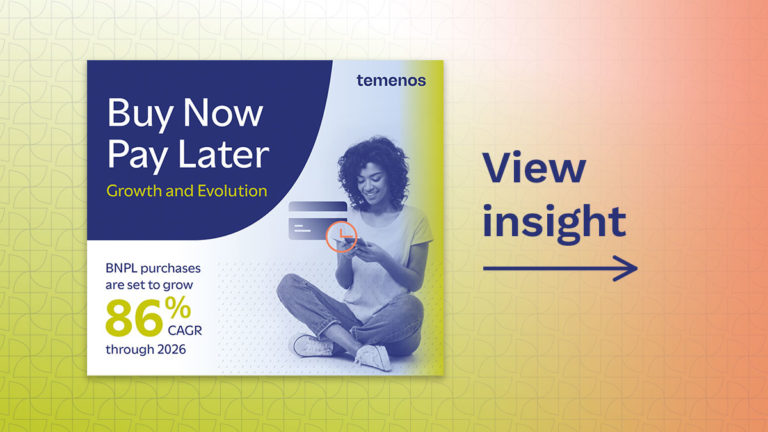 temenos

Buy Now Pay Later

Growth and Evolution

BNPL purchases are set to grow 86% CAGR through 2026

View insight