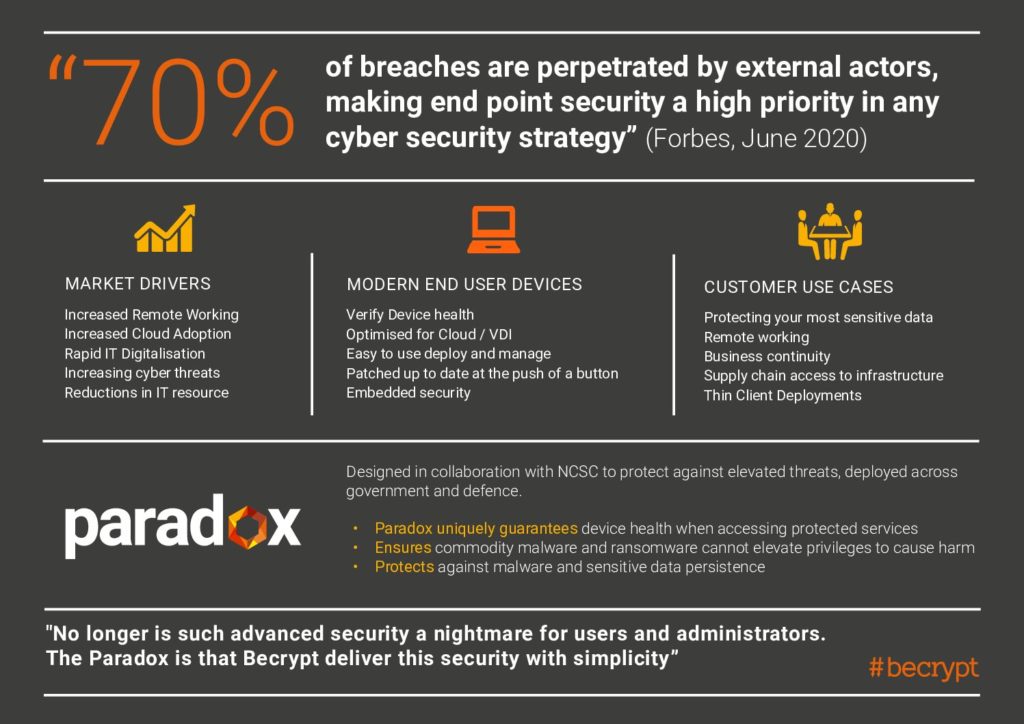 “70% of breaches are perpetrated by external actors, making end point security a high priority in any cyber security strategy” (Forbes, June 2020)

MARKET DRIVERS

Increased Remote Working
Increased Cloud Adoption
Rapid IT Digitalisation
Increasing cyber threats
Reductions in IT resource

MODERN END USER DEVICES

Verify Device health
Optimised for Cloud / VDI
Easy to use deploy and manage
Patched up to date at the push of a button
Embedded security

CUSTOMER USE CASES

Protecting your most sensitive data
Remote working
Business continuity
Supply chain access to infrastructure
Thin Client Deployments

paradox

Designed in collaboration with NCSC to protect against elevated threats, deployed across government and defence.

• Paradox uniquely guarantees device health when accessing protected services
• Ensures commodity malware and ransomware cannot elevate privileges to cause harm
• Protects against malware and sensitive data persistence

"No longer is such advanced security a nightmare for users and administrators. The Paradox is that Becrypt deliver this security with simplicity”

#becrypt