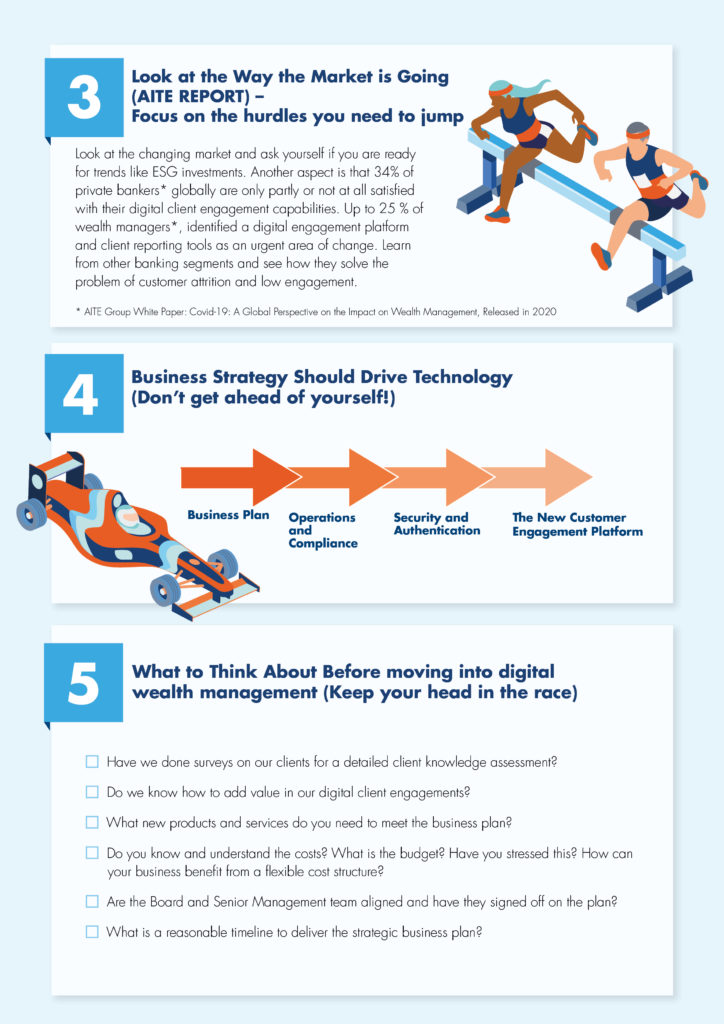 3

Look at the Way the Market is Going (AITE REPORT) – Focus on the hurdles you need to jump

Look at the changing market and ask yourself if you are ready for trends like ESG investments. Another aspect is that 34% of private bankers* globally are only partly or not at all satisfied with their digital client engagement capabilities. Up to 25 % of wealth managers*, identified a digital engagement platform and client reporting tools as an urgent area of change. Learn from other banking segments and see how they solve the problem of customer attrition and low engagement.

* AITE Group White Paper: Covid-19: A Global Perspective on the Impact on Wealth Management, Released in 2020

4

Business Strategy Should Drive Technology (Don't get ahead of yourself!)

Business Plan

Operations and Compliance

Security and Authentication

The New Customer Engagement Platform

5

What to Think About Before moving into digital wealth management (Keep your head in the race)

☐ Have we done surveys on our clients for a detailed client knowledge assessment?

☐ Do we know how to add value in our digital client engagements?

☐ What new products and services do you need to meet the business plan?

☐ Do you know and understand the costs? What is the budget? Have you stressed this? How can your business benefit from a flexible cost structure?

☐ Are the Board and Senior Management team aligned and have they signed off on the plan?

☐ What is a reasonable timeline to deliver the strategic business plan?