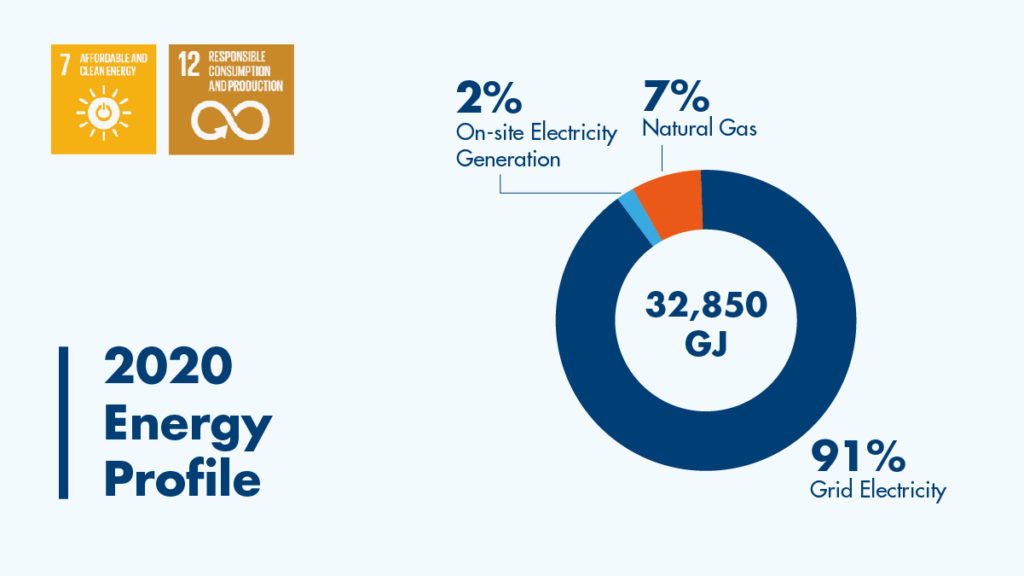 7 AFFORDABLE AND CLEAN ENERGY

12 RESPONSIBLE CONSUMPTION AND PRODUCTION

2020 Energy Profile

2%
On-site Electricity Generation

7%
Natural Gas

32,850 GJ

91%
Grid Electricity