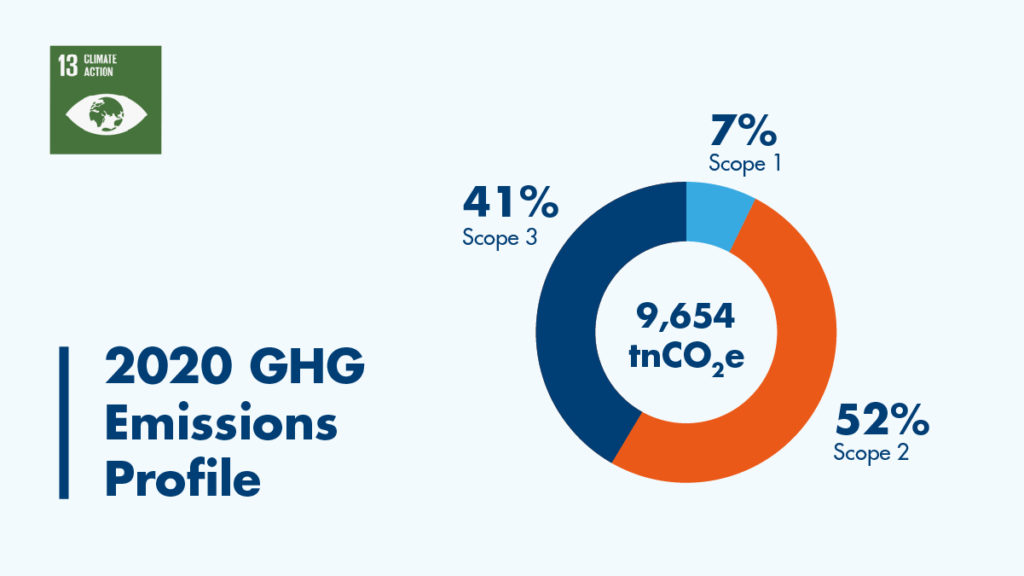 13 CLIMATE ACTION

2020 GHG Emissions Profile

7%
Scope 1

41%
Scope 3

9,654
$tnCO_2e$

52%
Scope 2