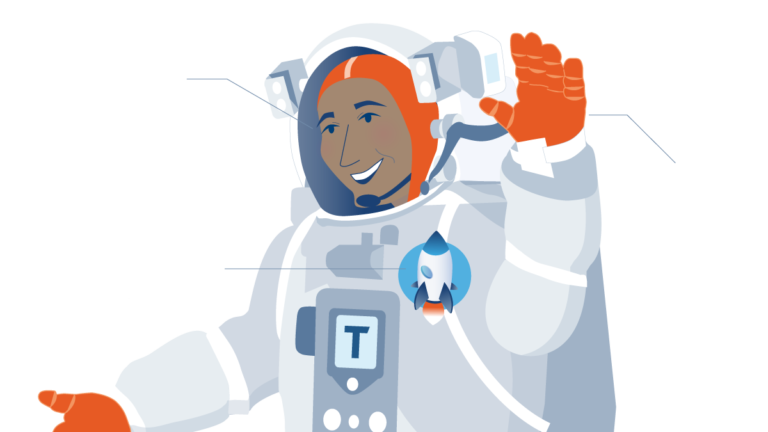 T